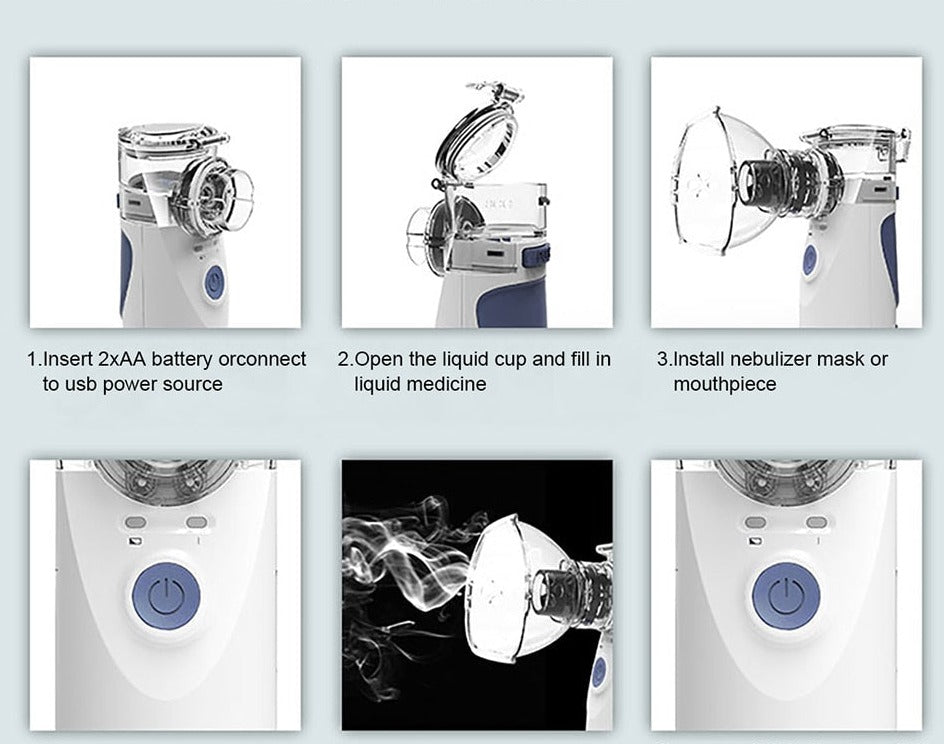 1.Insert 2xAA battery orconnect to usb power source

2.Open the liquid cup and fill in liquid medicine

3.Install nebulizer mask or mouthpiece